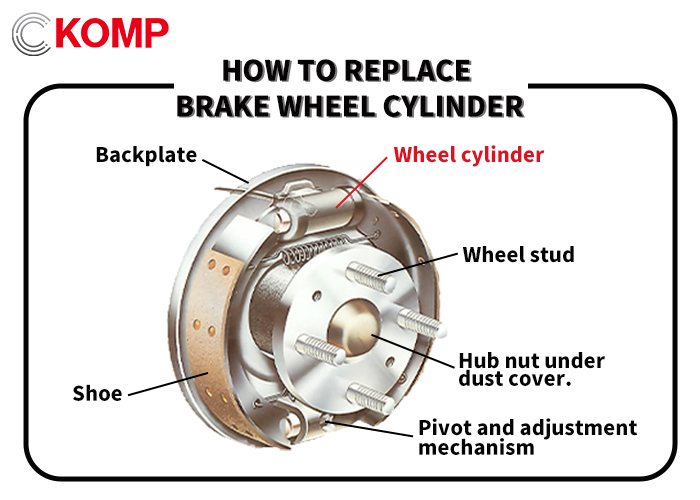 KOMP

HOW TO REPLACE BRAKE WHEEL CYLINDER

Backplate

Wheel cylinder

Wheel stud

Hub nut under dust cover.

Shoe

Pivot and adjustment mechanism